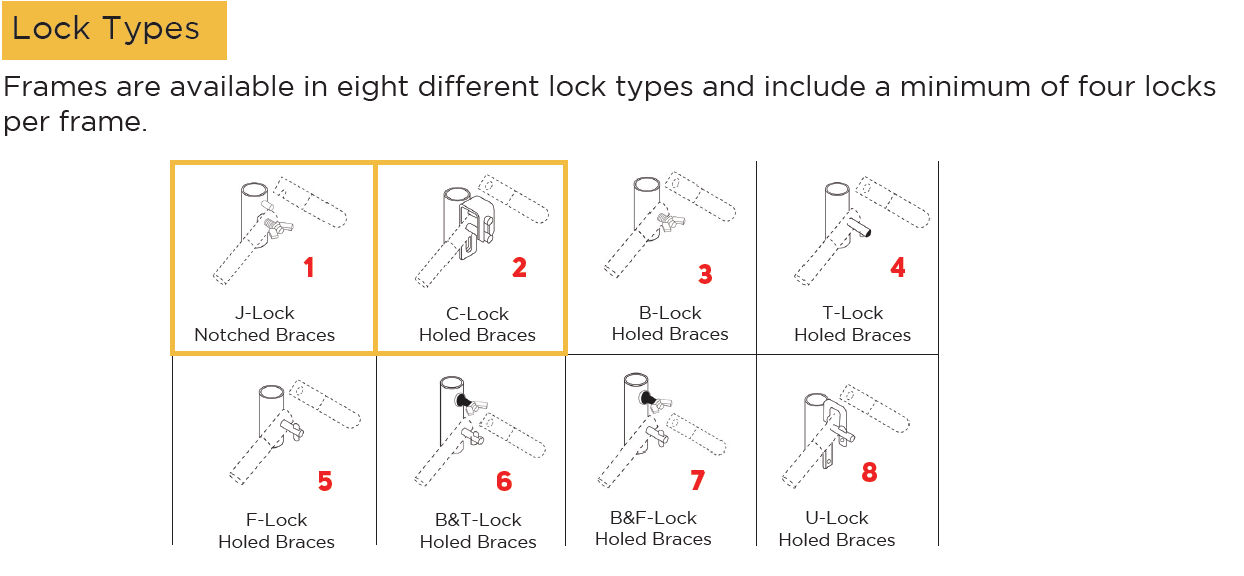 Lock Types

Frames are available in eight different lock types and include a minimum of four locks per frame.

| 1 J-Lock Notched Braces | 2 C-Lock Holed Braces | 3 B-Lock Holed Braces | 4 T-Lock Holed Braces |
|---|---|---|---|
| 5 F-Lock Holed Braces | 6 B&T-Lock Holed Braces | 7 B&F-Lock Holed Braces | 8 U-Lock Holed Braces |